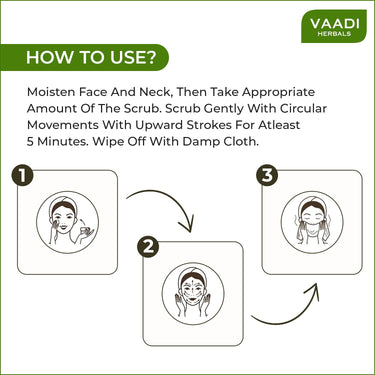 VAADI
HERBALS

HOW TO USE?

Moisten Face And Neck, Then Take Appropriate Amount Of The Scrub. Scrub Gently With Circular Movements With Upward Strokes For Atleast 5 Minutes. Wipe Off With Damp Cloth.

1

2

3